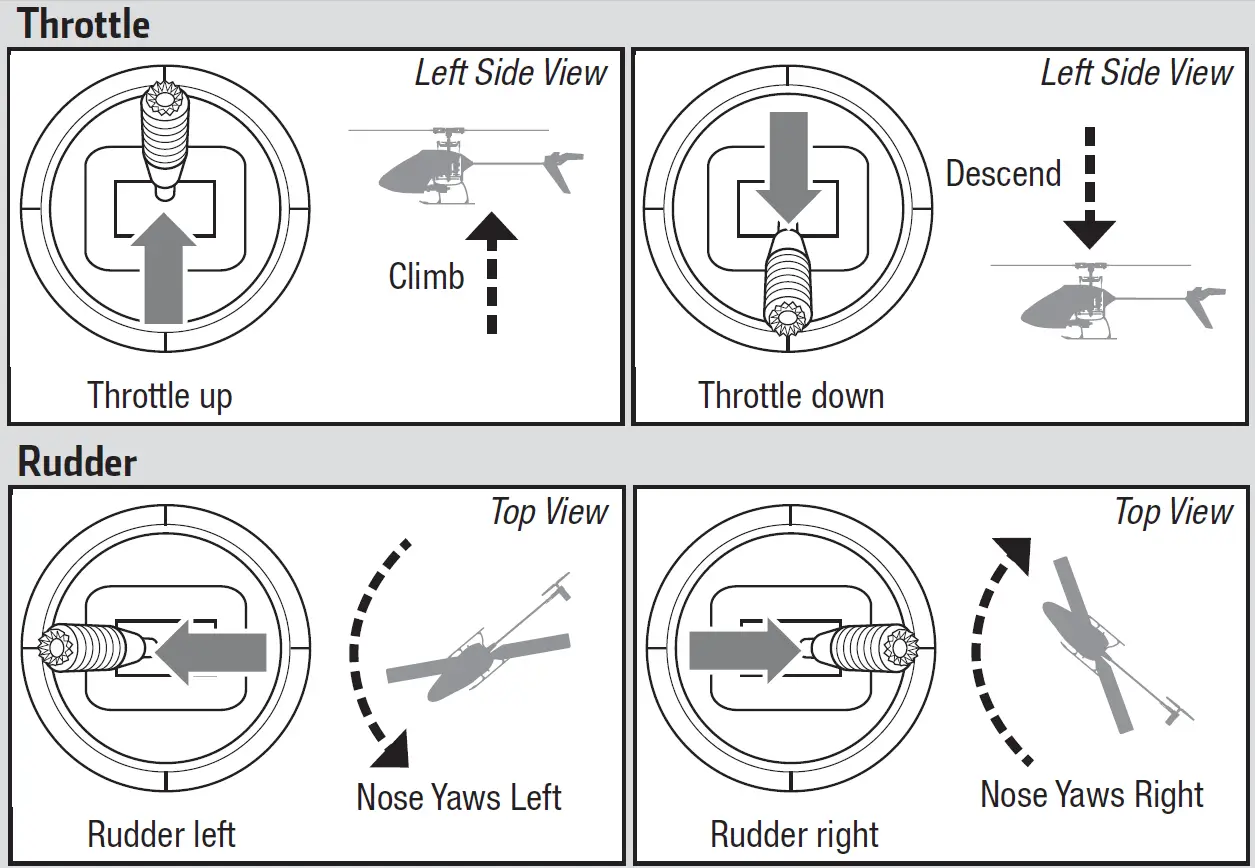 Throttle

Left Side View

Climb

Throttle up

Left Side View

Descend

Throttle down

Rudder

Top View

Nose Yaws Left

Rudder left

Top View

Nose Yaws Right

Rudder right