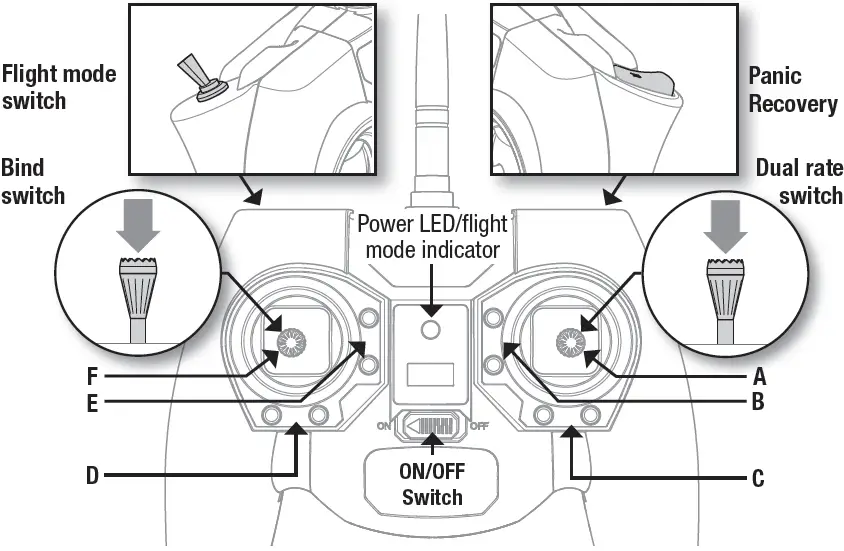 Flight mode switch

Panic Recovery

Bind switch

Dual rate switch

Power LED/flight mode indicator

F

E

D

A

B

C

ON

OFF

ON/OFF Switch