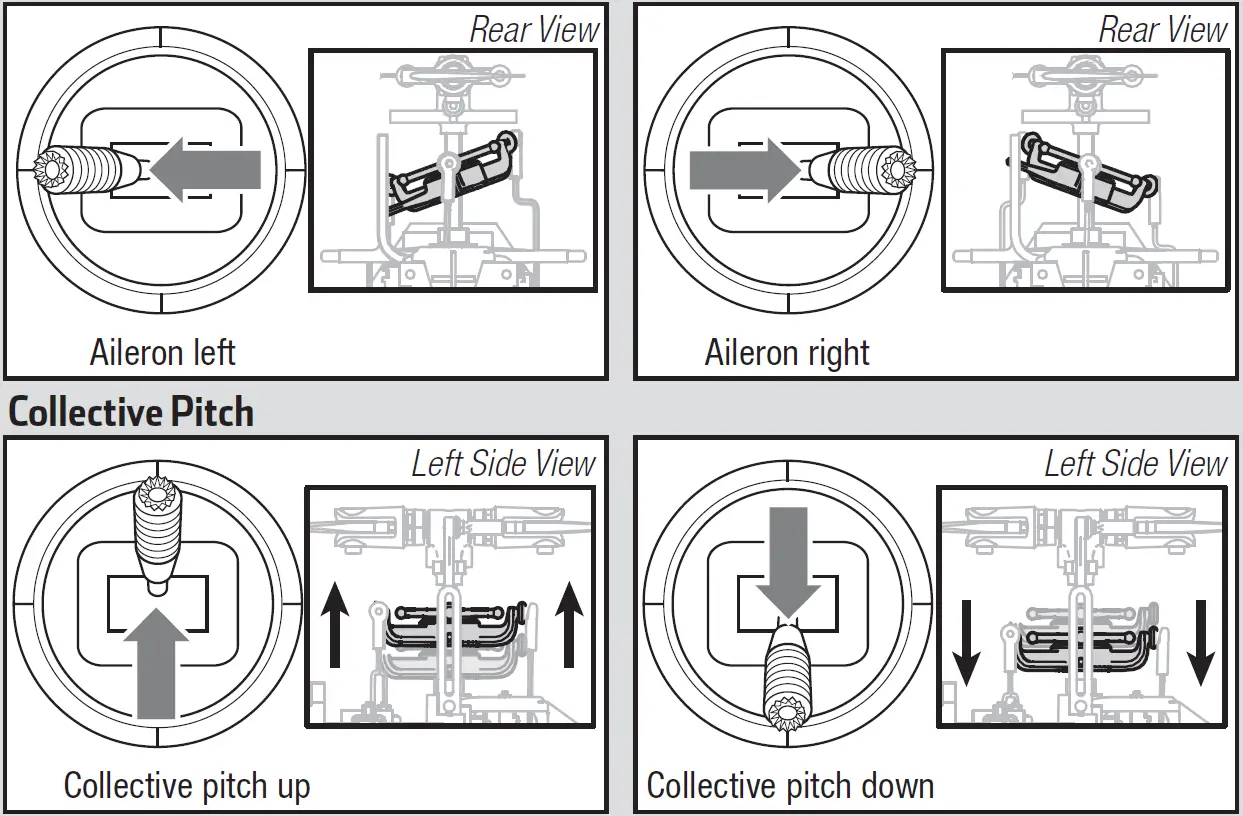 Rear View

Aileron left

Rear View

Aileron right

Collective Pitch

Left Side View

Collective pitch up

Left Side View

Collective pitch down