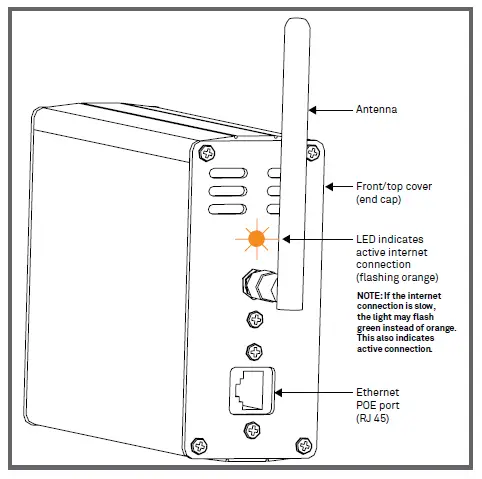 Antenna

Front/top cover
(end cap)

LED indicates
active internet
connection
(flashing orange)

NOTE: If the internet connection is slow, the light may flash green instead of orange. This also indicates active connection.

Ethernet
POE port
(RJ 45)