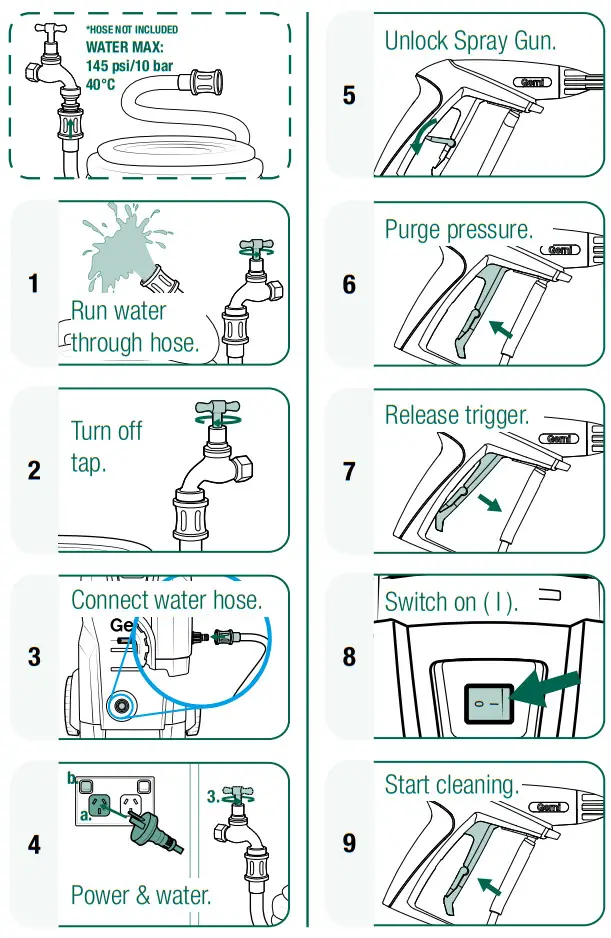 *HOSE NOT INCLUDED
WATER MAX:
145 psi/10 bar
40°C

1
Run water through hose.

2
Turn off tap.

3
Connect water hose.
Ge

4
b.
a.
3.
Power & water.

5
Unlock Spray Gun.
Gerni

6
Purge pressure.
Gerni

7
Release trigger.
Gerni

8
Switch on ( I ).

9
Start cleaning.
Gerni