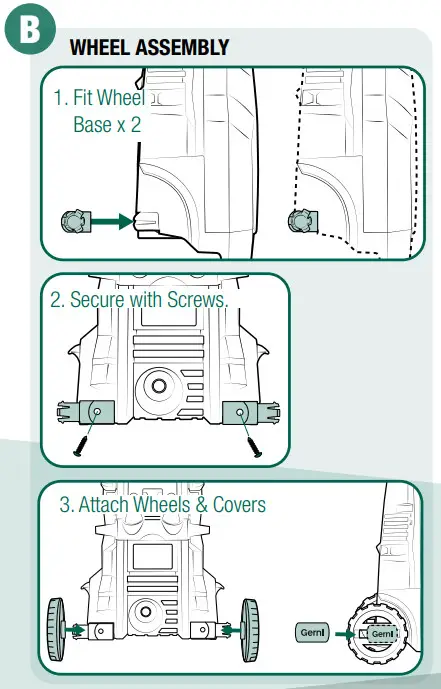 B

WHEEL ASSEMBLY

1. Fit Wheel Base x 2

2. Secure with Screws.

3. Attach Wheels & Covers

Gerni

Gerni