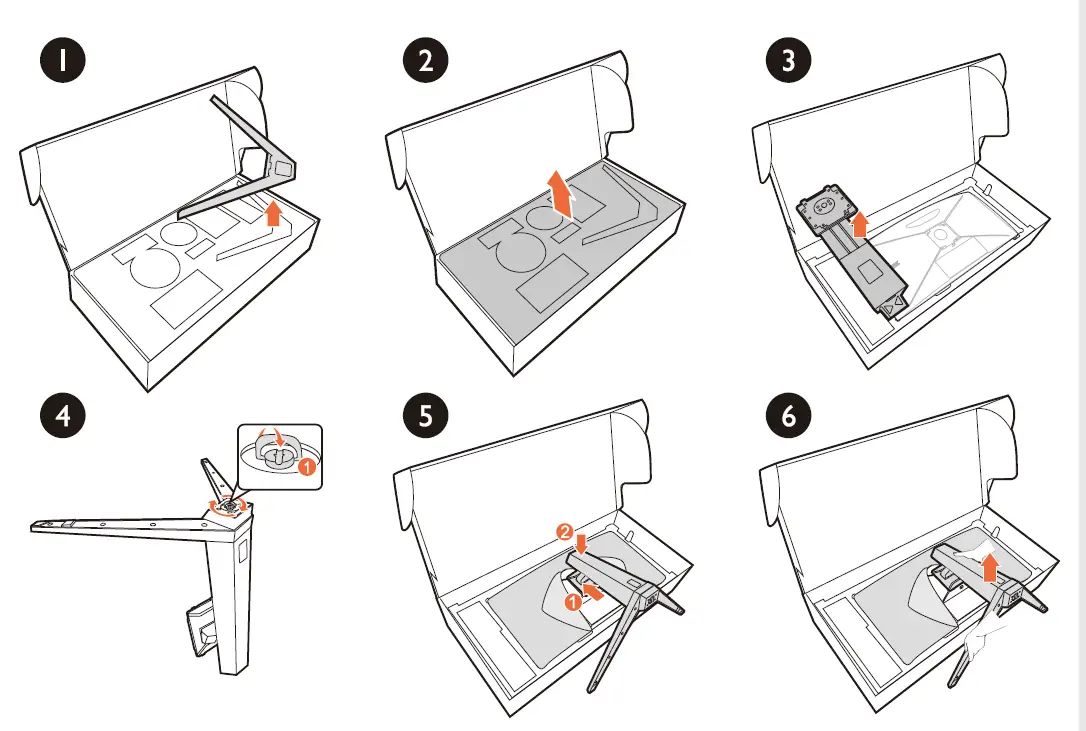 1
2
3
4
1
5
2
1
6