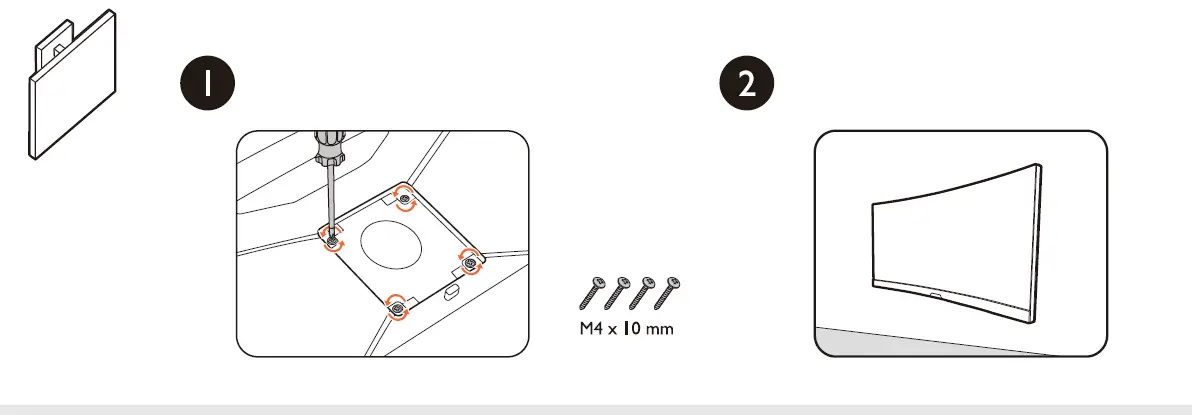 1

2

M4 x 10 mm