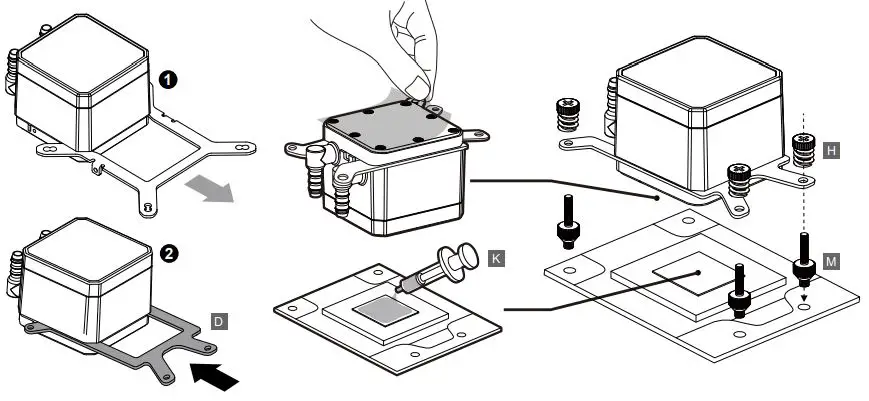 1

2

D

K

H

M