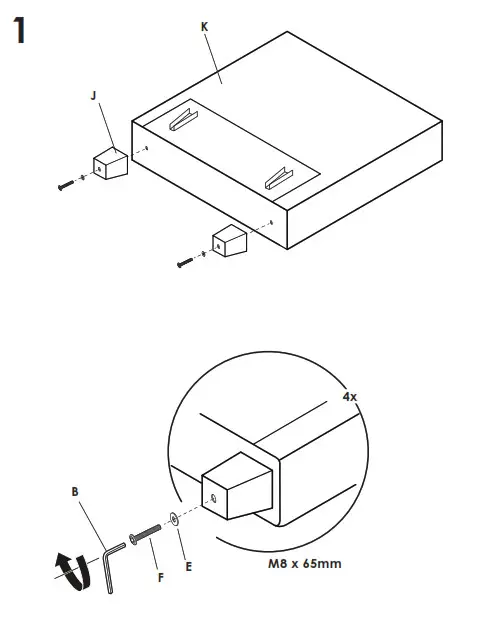 1

K

J

4x

B

F

E

M8 x 65mm