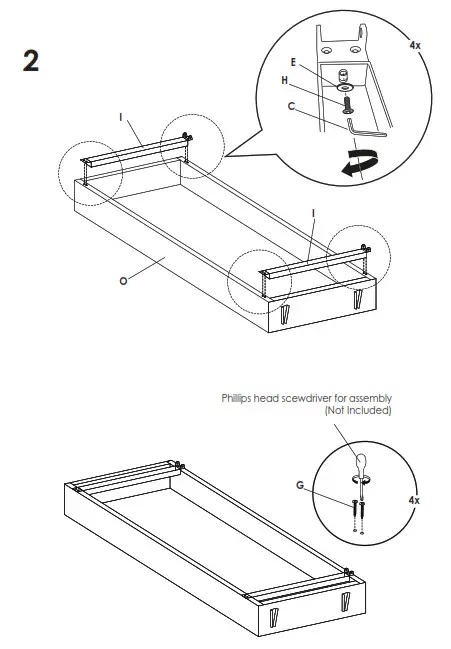 2

4x

E

H

C

I

I

O

Phillips head scewdriver for assembly
(Not Included)

G

4x