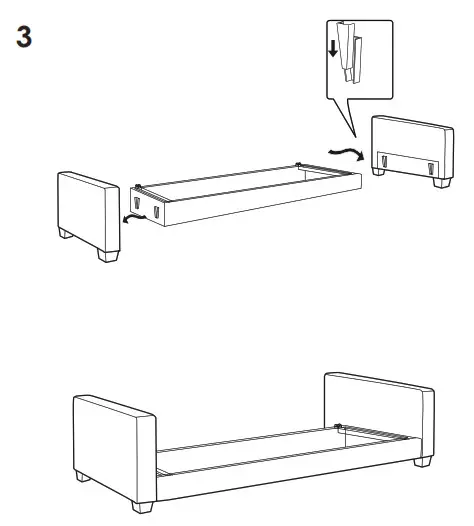 3