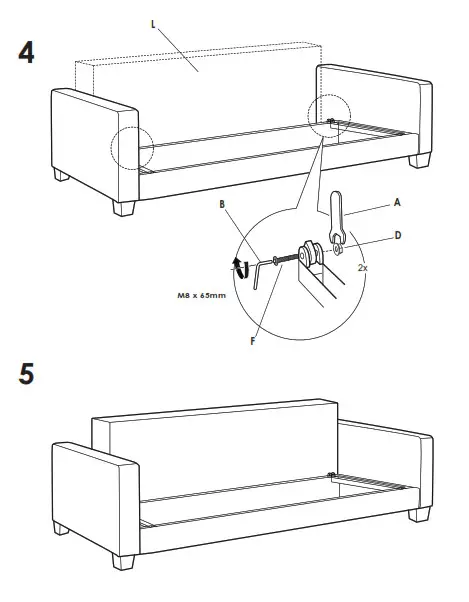 4

L

B

A

D

2x

M8 x 65mm

F

5