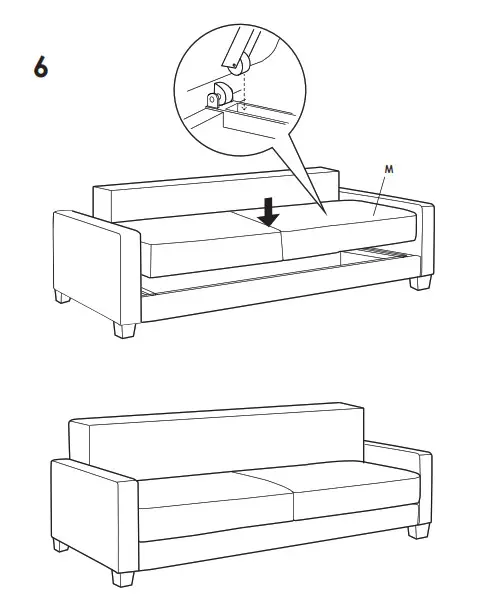 6

M