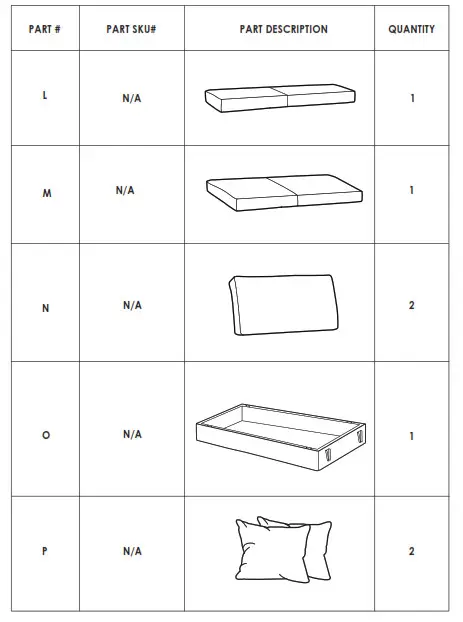 | PART # | PART SKU# | PART DESCRIPTION | QUANTITY |
|---|---|---|---|
| L | N/A | | 1 |
| M | N/A | | 1 |
| N | N/A | | 2 |
| O | N/A | | 1 |
| P | N/A | | 2 |