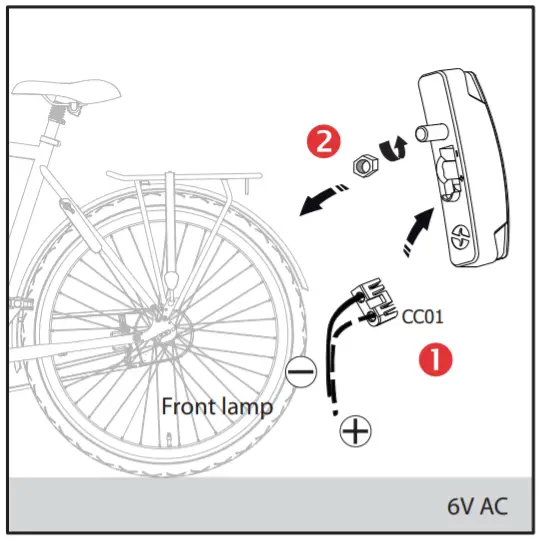 2

CC01

1

−

Front lamp

+

6V AC