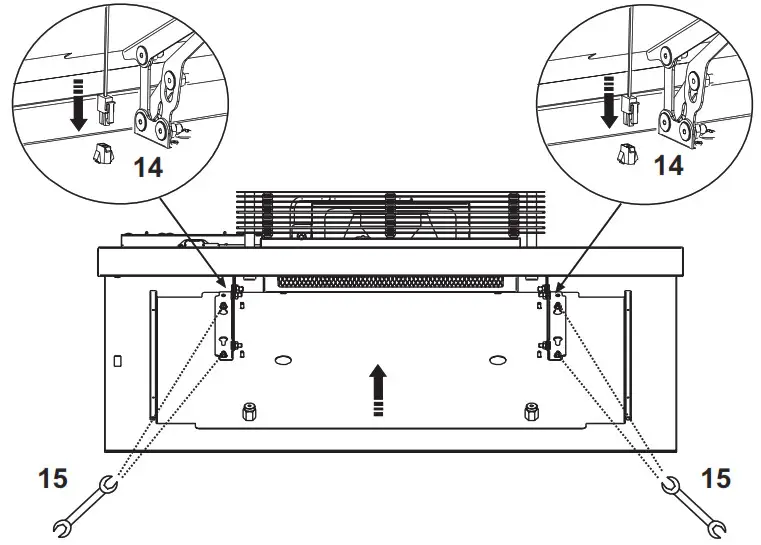 14
14
15
15