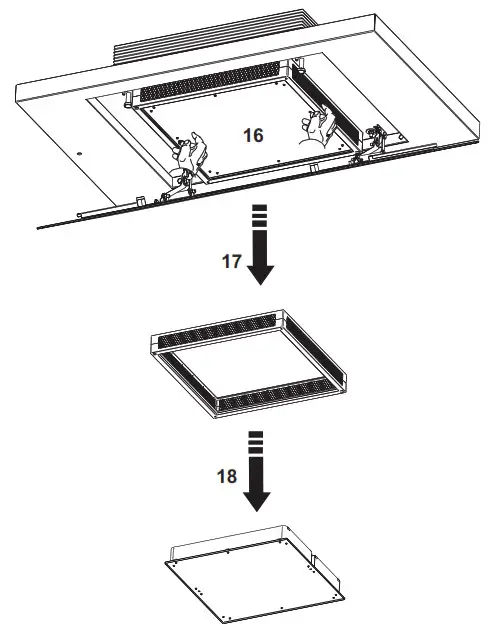 16

17

18