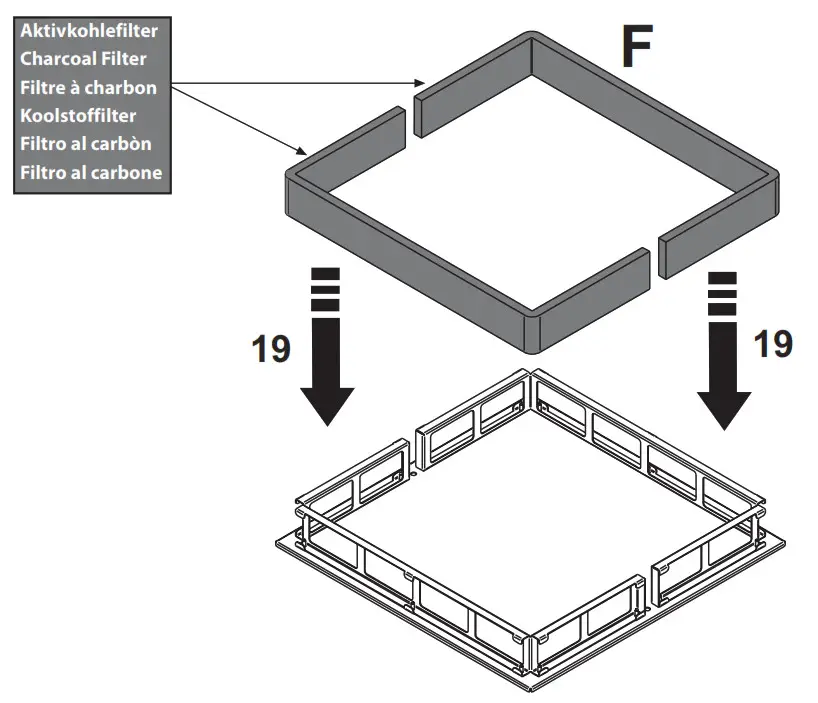 Aktivkohlefilter
Charcoal Filter
Filtre à charbon
Koolstoffilter
Filtro al carbòn
Filtro al carbone

F

19

19