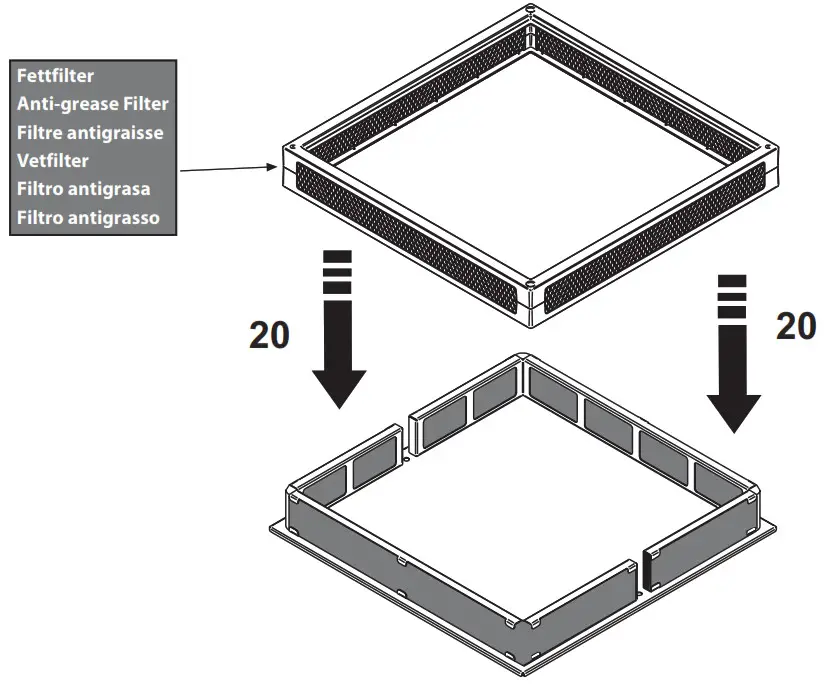 Fettfilter
Anti-grease Filter
Filtre antigraisse
Vetfilter
Filtro antigrasa
Filtro antigrasso

20

20