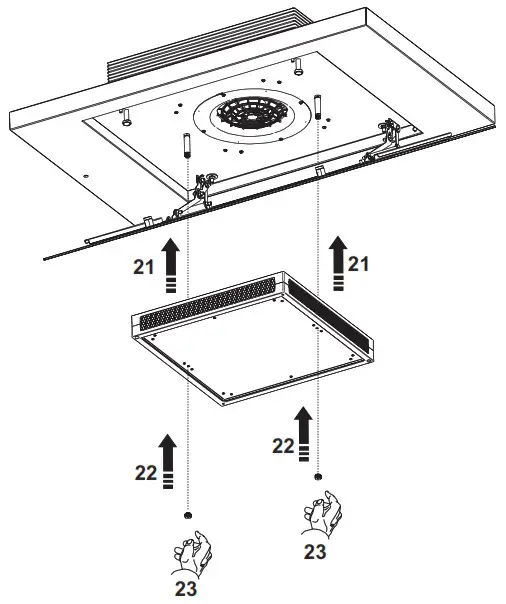 21
21
22
22
23
23