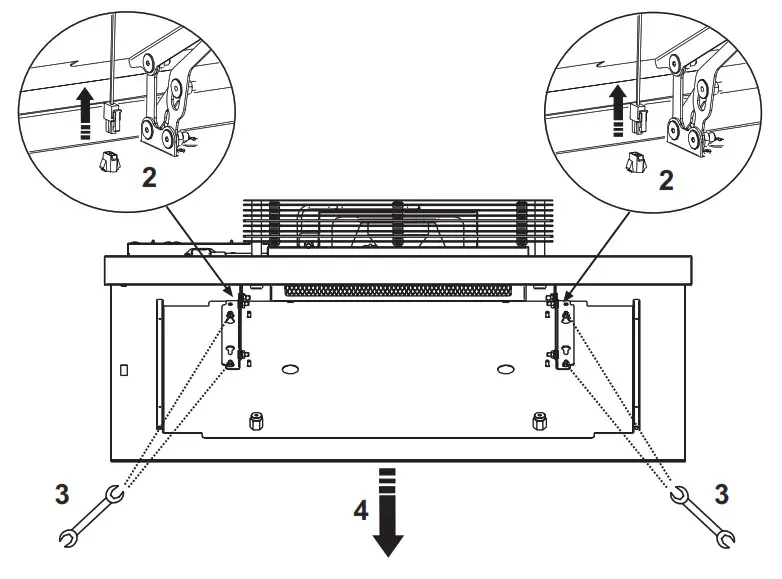 2
2
3
4
3