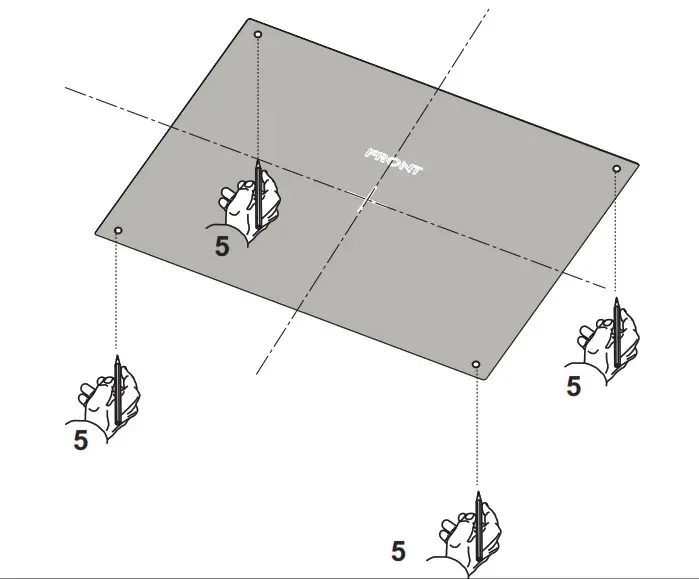 FRONT

5

5

5

5