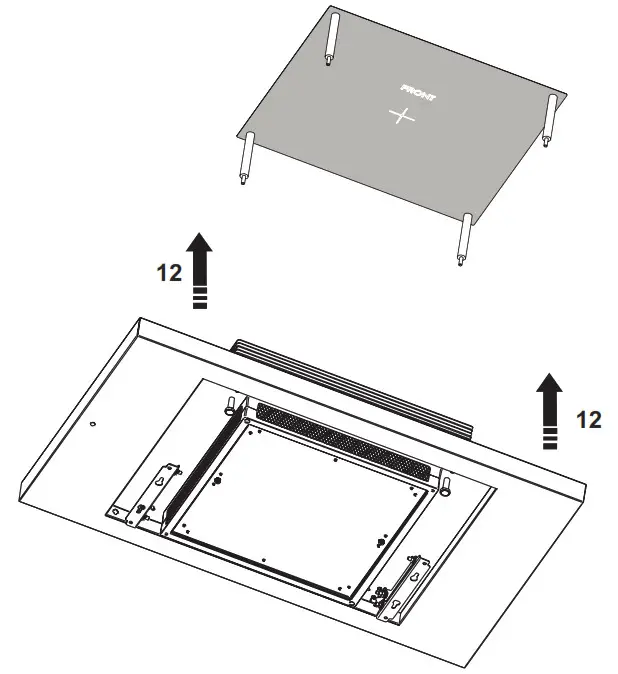 FRONT

12

12