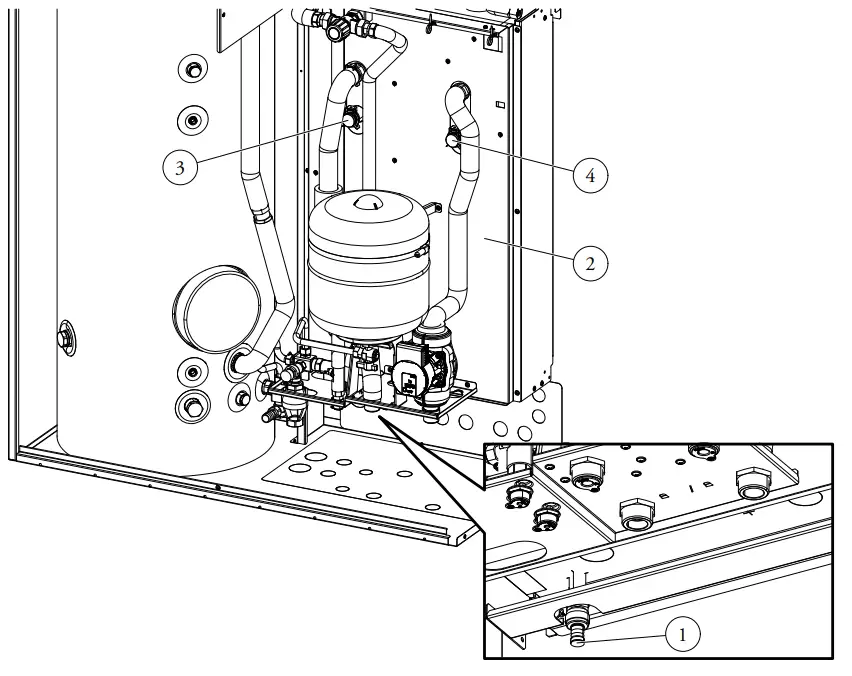 3
4
2
1