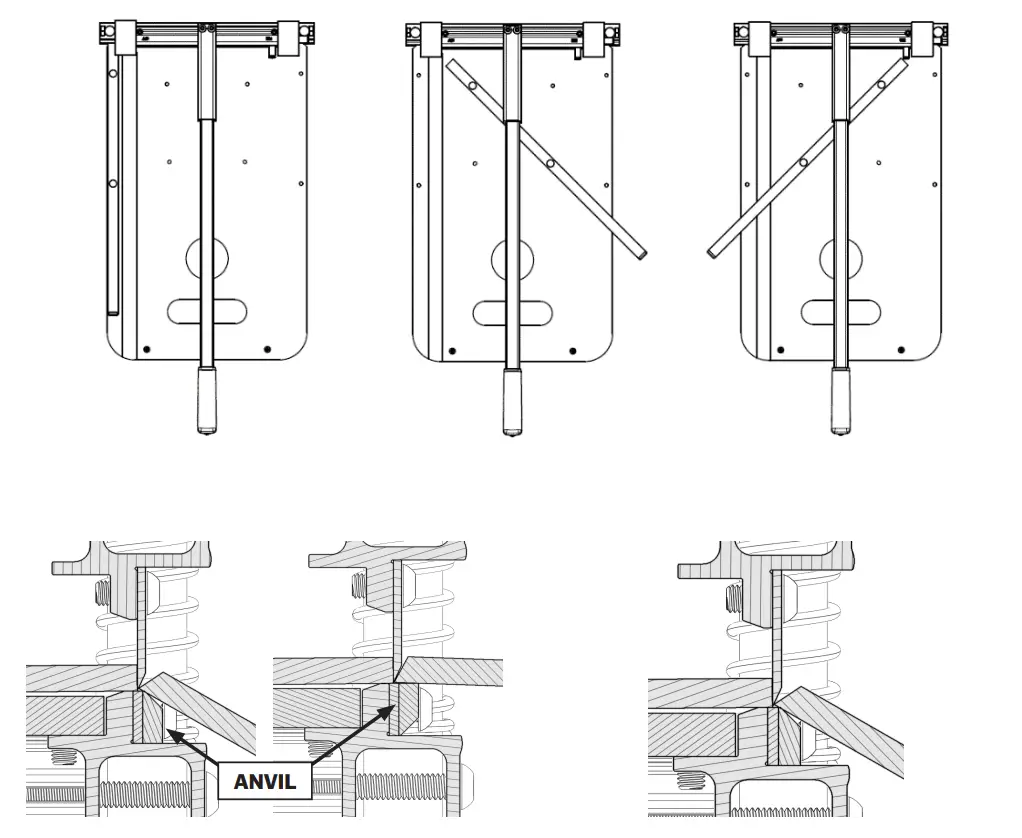 ANVIL