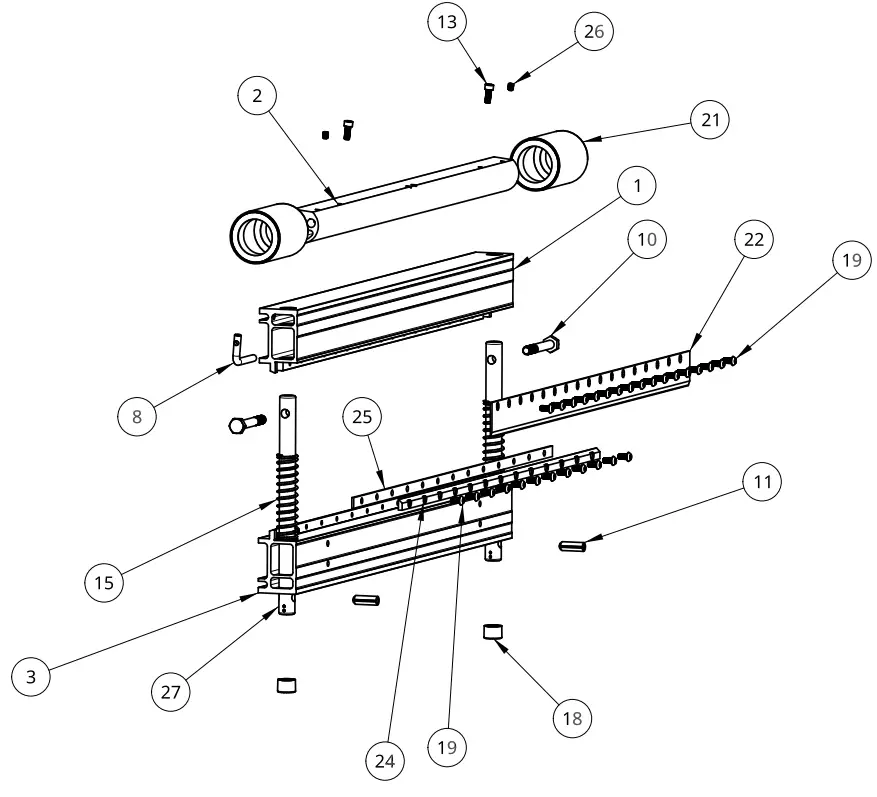 13
26
2
21
1
10
22
19
8
25
11
15
3
27
18
24
19