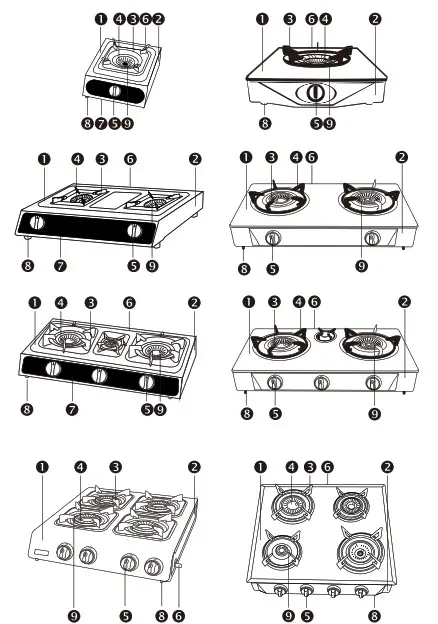 1 4 3 6 2
8 7 5 9

1 3 6 4 2
8 5 9

1 4 3 6 2
8 7 5 9

1 3 4 6 2
8 5 9

1 4 3 6 2
8 7 5 9

1 3 4 6 2
8 5 9

1 4 3 2
9 5 8 6

1 4 3 6 2
9 5 8