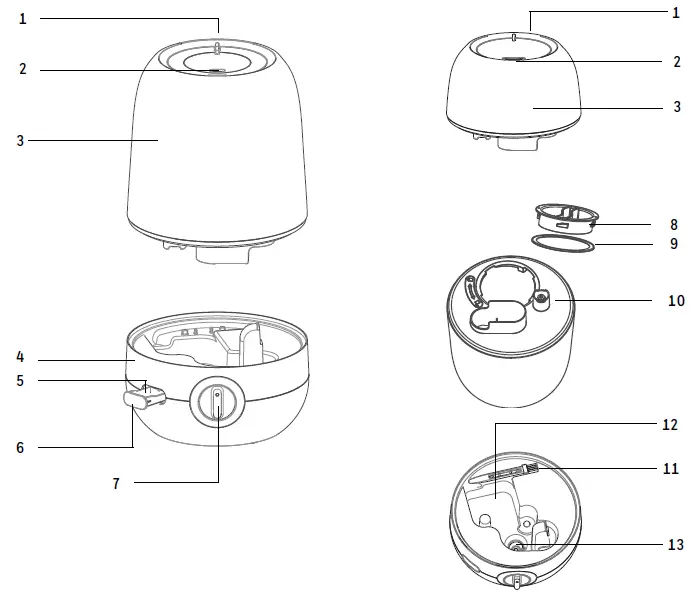 1
2
3
4
5
6
7
1
2
3
8
9
10
12
11
13