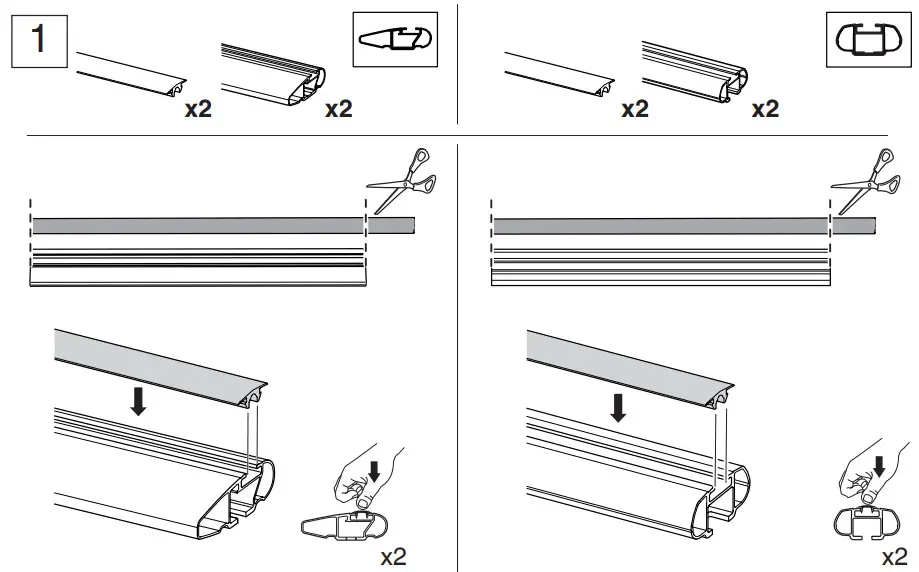 1

x2 x2

x2 x2

x2

x2