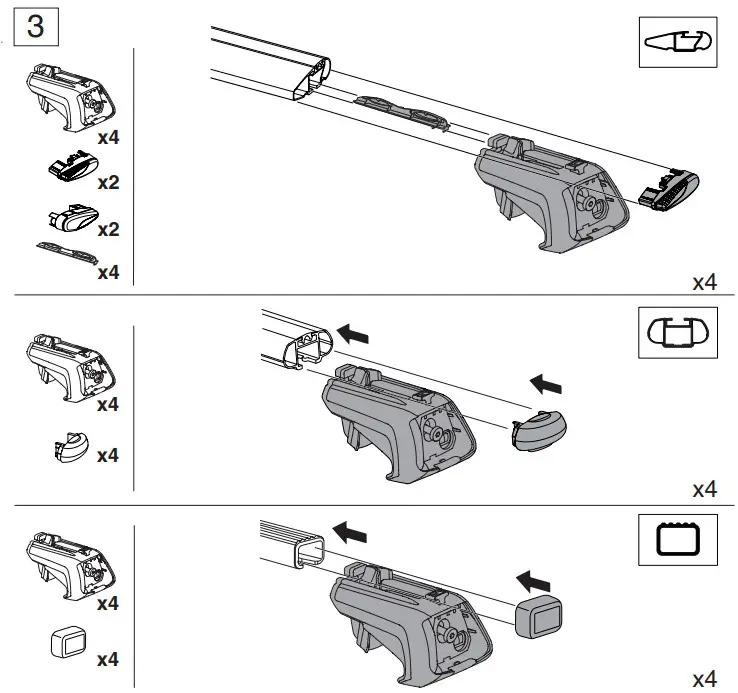 3

x4

x2

x2

x4

x4

x4

x4

x4

x4

x4

x4