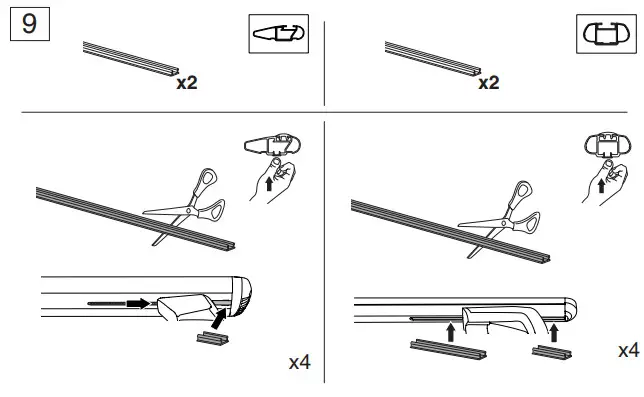 9

x2

x2

x4

x4