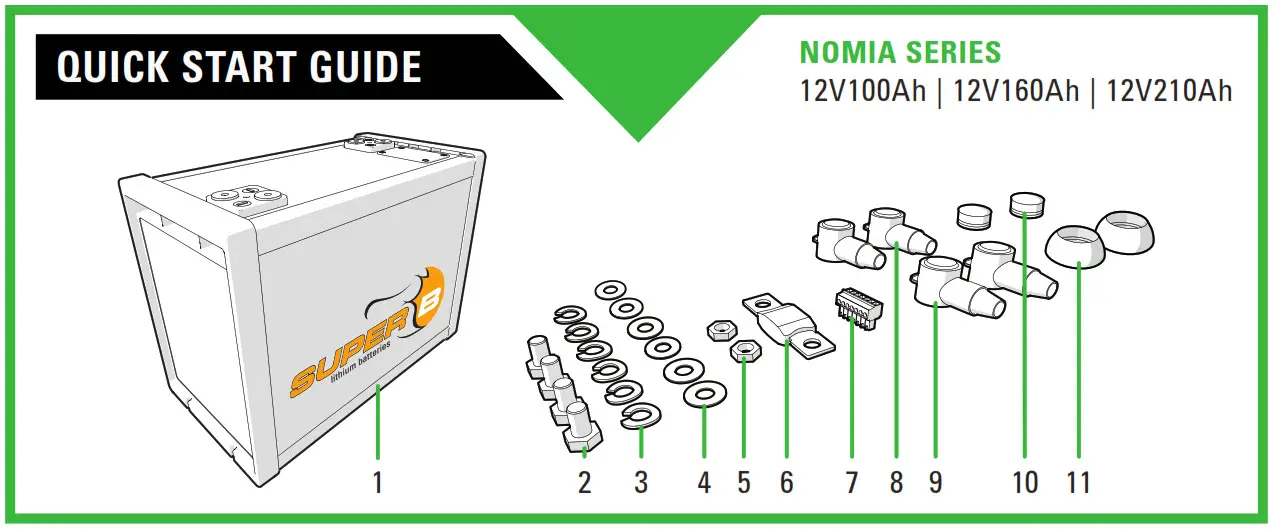 QUICK START GUIDE

NOMIA SERIES
12V100Ah | 12V160Ah | 12V210Ah

SUPER B
lithium batteries

1 2 3 4 5 6 7 8 9 10 11