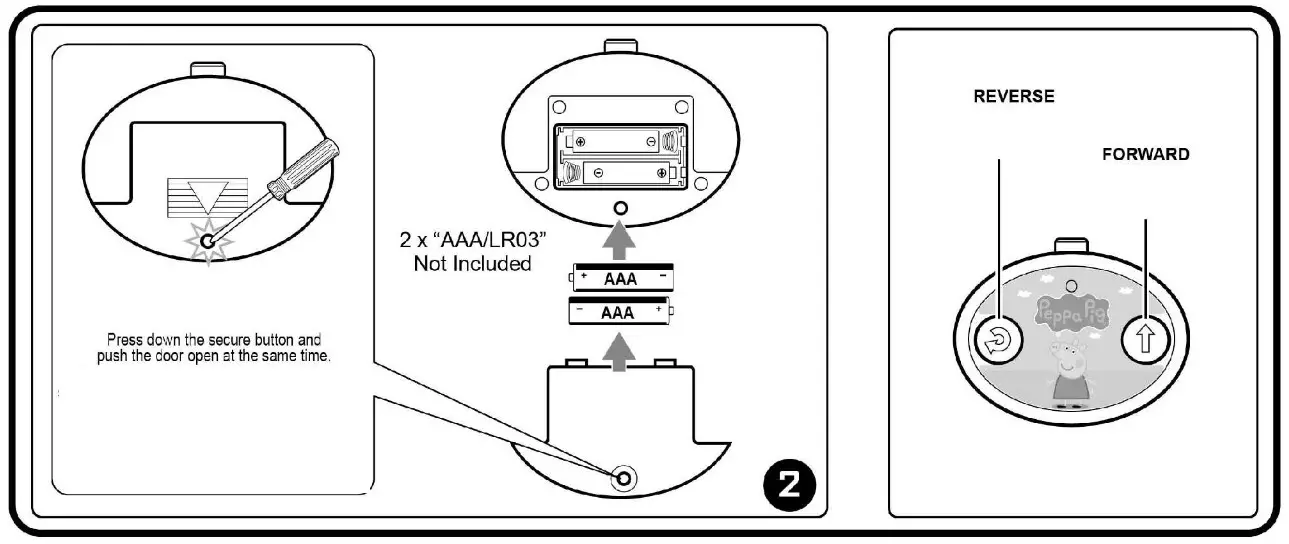 Press down the secure button and push the door open at the same time.

2 x "AAA/LR03" Not Included

+ AAA −

− AAA +

2

REVERSE

FORWARD

Peppa Pig