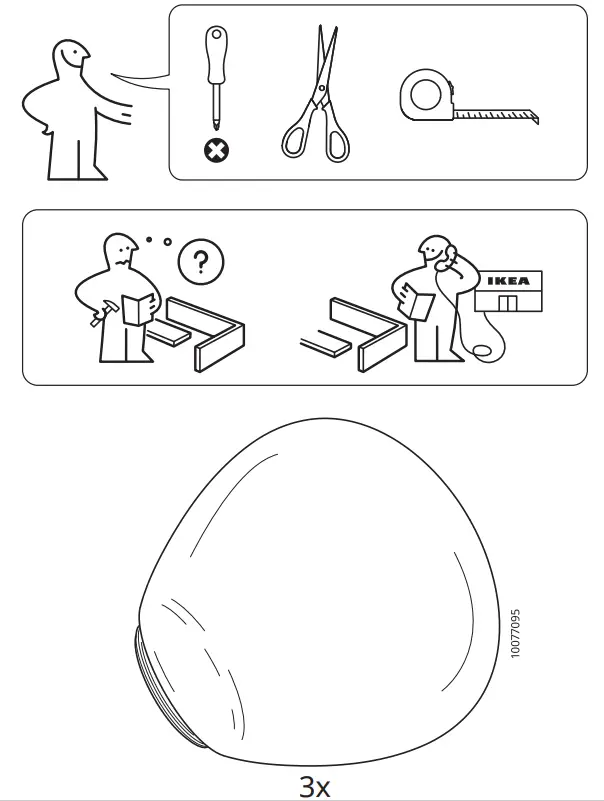 ?

IKEA

10077095

3x