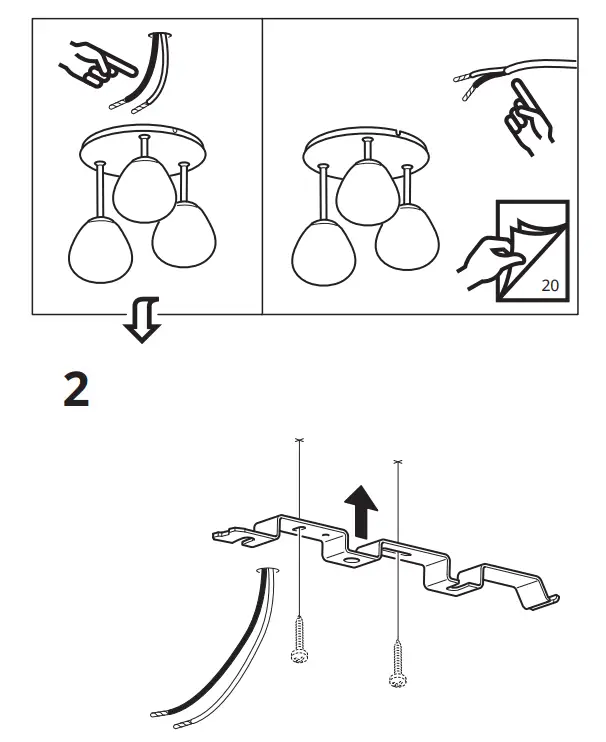 20

2