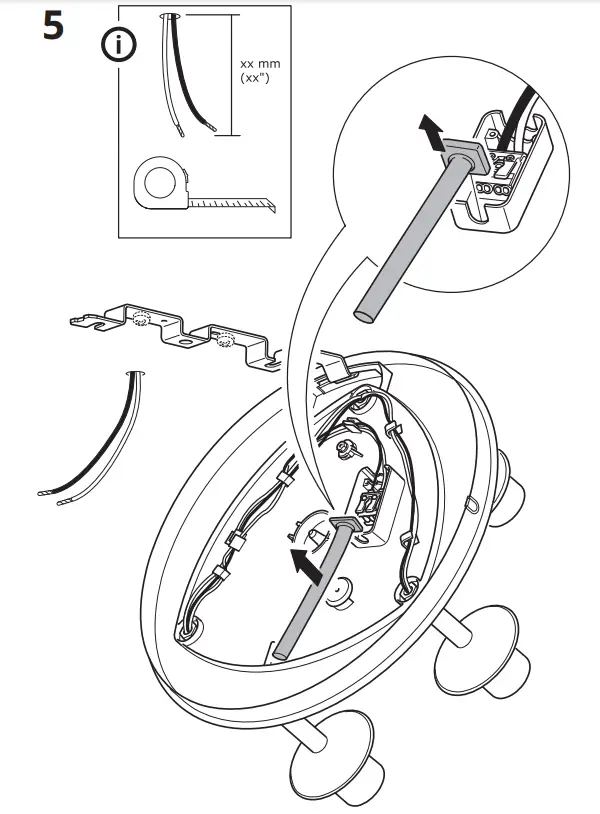 5

i

xx mm
(xx")