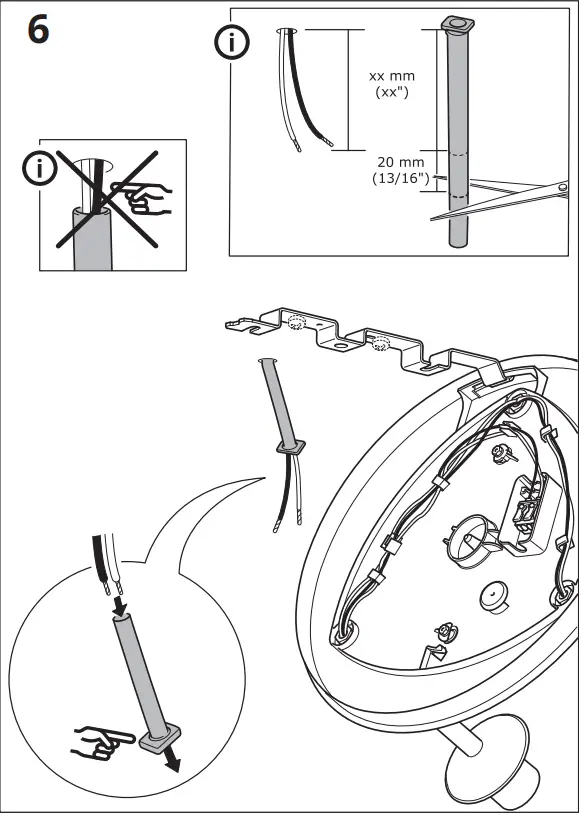 6

xx mm
(xx")

20 mm
(13/16")