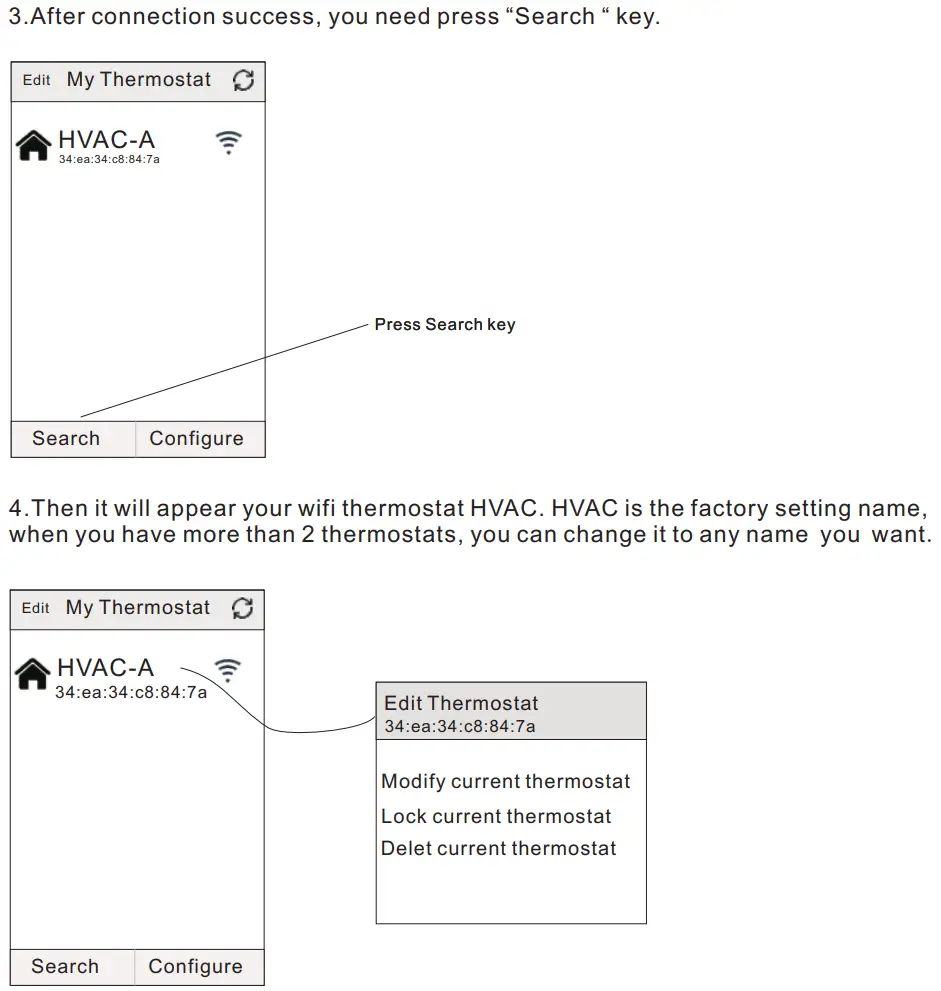 3.After connection success, you need press “Search “ key.

Edit My Thermostat

HVAC-A
34:ea:34:c8:84:7a

Press Search key

Search Configure

4.Then it will appear your wifi thermostat HVAC. HVAC is the factory setting name, when you have more than 2 thermostats, you can change it to any name you want.

Edit My Thermostat

HVAC-A
34:ea:34:c8:84:7a

Edit Thermostat
34:ea:34:c8:84:7a

Modify current thermostat
Lock current thermostat
Delet current thermostat

Search Configure