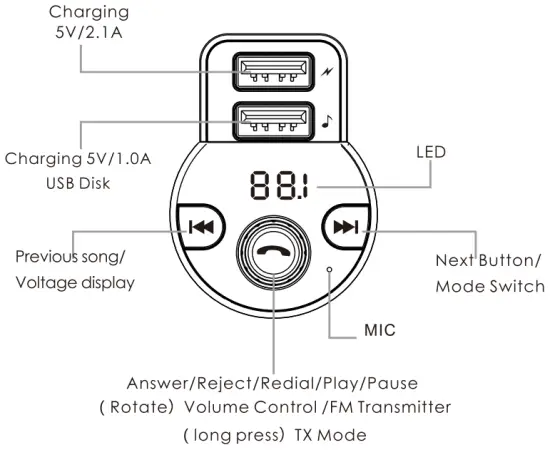 Charging
5V/2.1A

Charging 5V/1.0A
USB Disk

LED

88.1

Previous song/
Voltage display

Next Button/
Mode Switch

MIC

Answer/Reject/Redial/Play/Pause
( Rotate) Volume Control /FM Transmitter
( long press) TX Mode