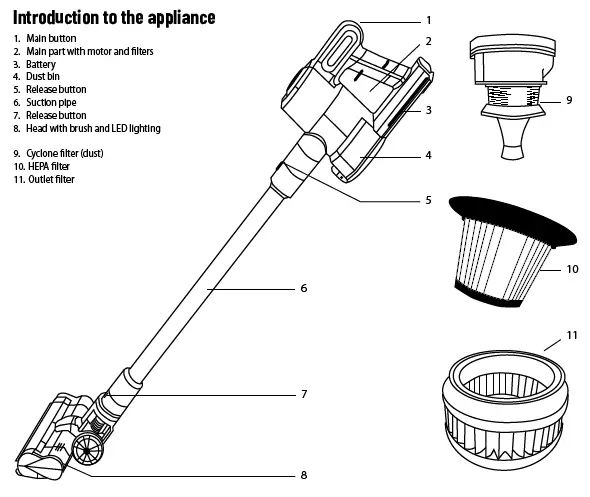 Introduction to the appliance

1. Main button
2. Main part with motor and filters
3. Battery
4. Dust bin
5. Release button
6. Suction pipe
7. Release button
8. Head with brush and LED lighting

9. Cyclone filter (dust)
10. HEPA filter
11. Outlet filter

1
2
3
4
5
6
7
8
9
10
11