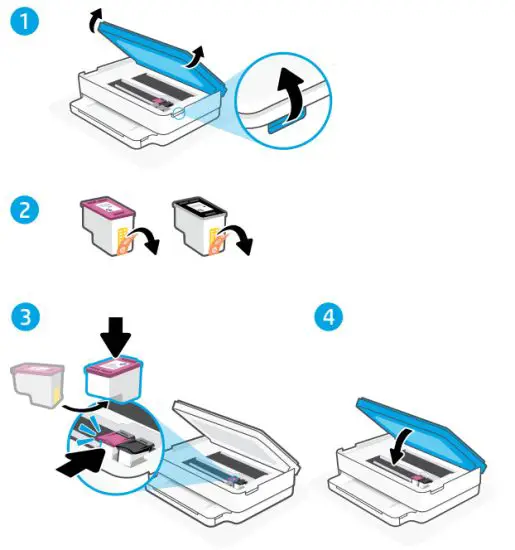 1

2

3

4