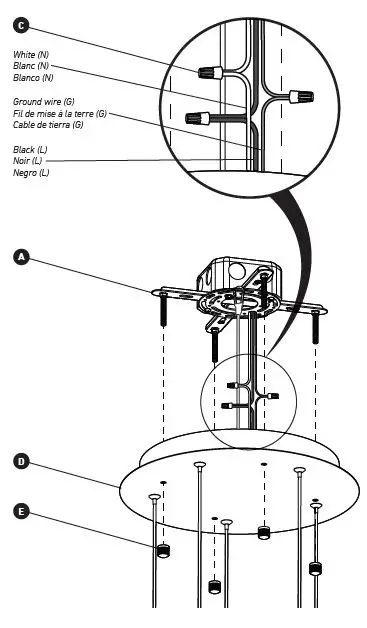 C

White (N)
Blanc (N)
Blanco (N)

Ground wire (G)
Fil de mise à la terre (G)
Cable de tierra (G)

Black (L)
Noir (L)
Negro (L)

A

D

E