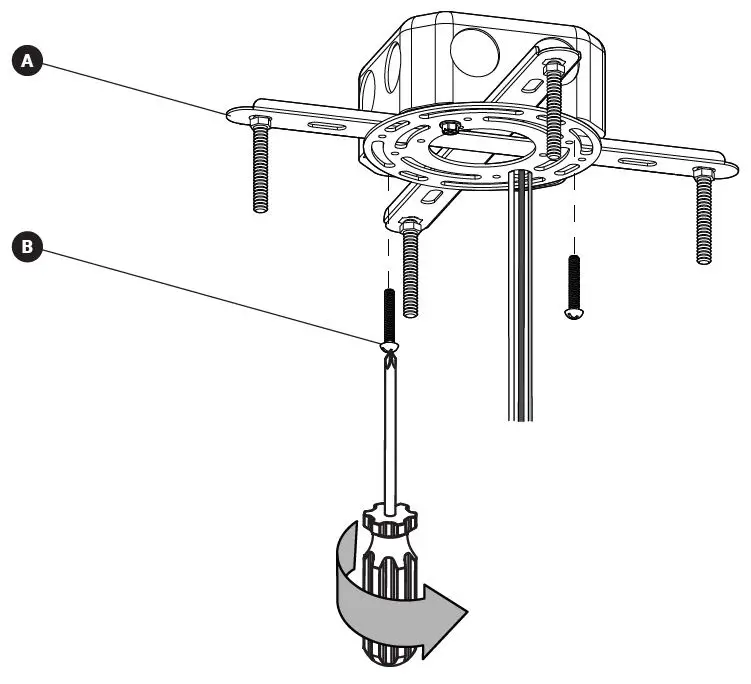 A

B