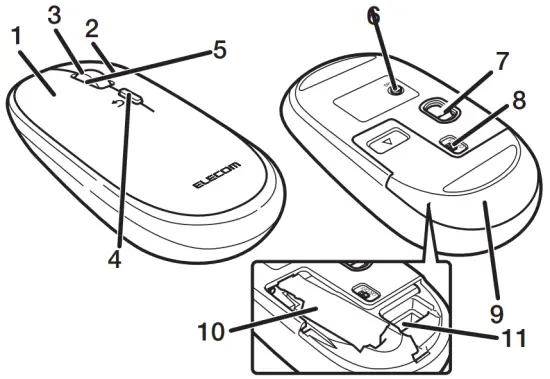 1
3
2
5
4
ELECOM
6
7
8
9
10
11