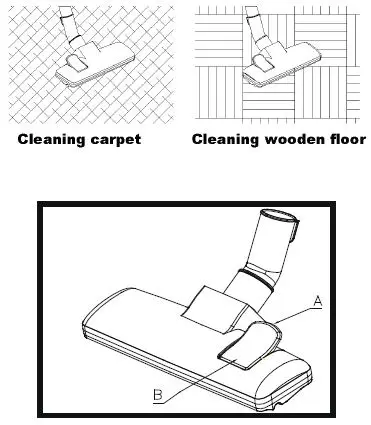 Cleaning carpet

Cleaning wooden floor

A

B