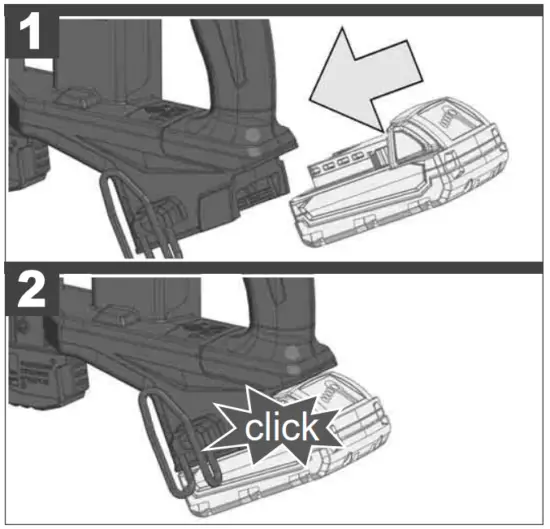 1

2

click