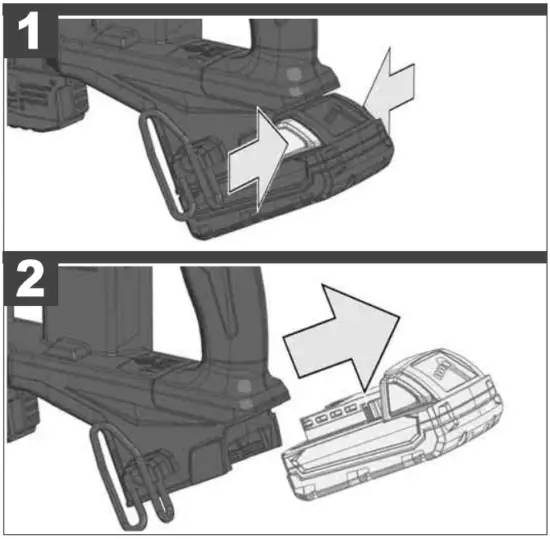 1

2