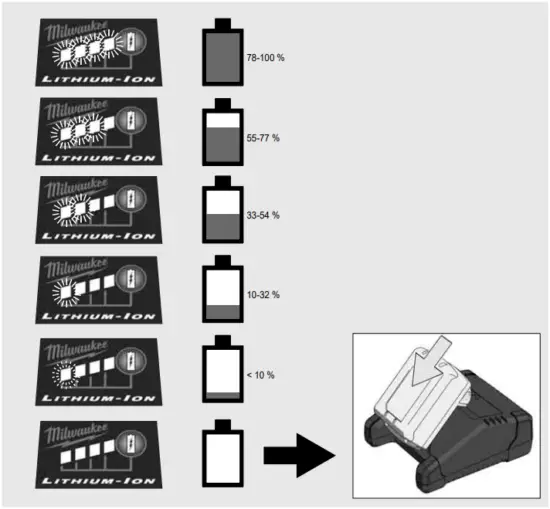 Milwaukee
LITHIUM-ION
78-100 %

Milwaukee
LITHIUM-ION
55-77 %

Milwaukee
LITHIUM-ION
33-54 %

Milwaukee
LITHIUM-ION
10-32 %

Milwaukee
LITHIUM-ION
< 10 %

Milwaukee
LITHIUM-ION