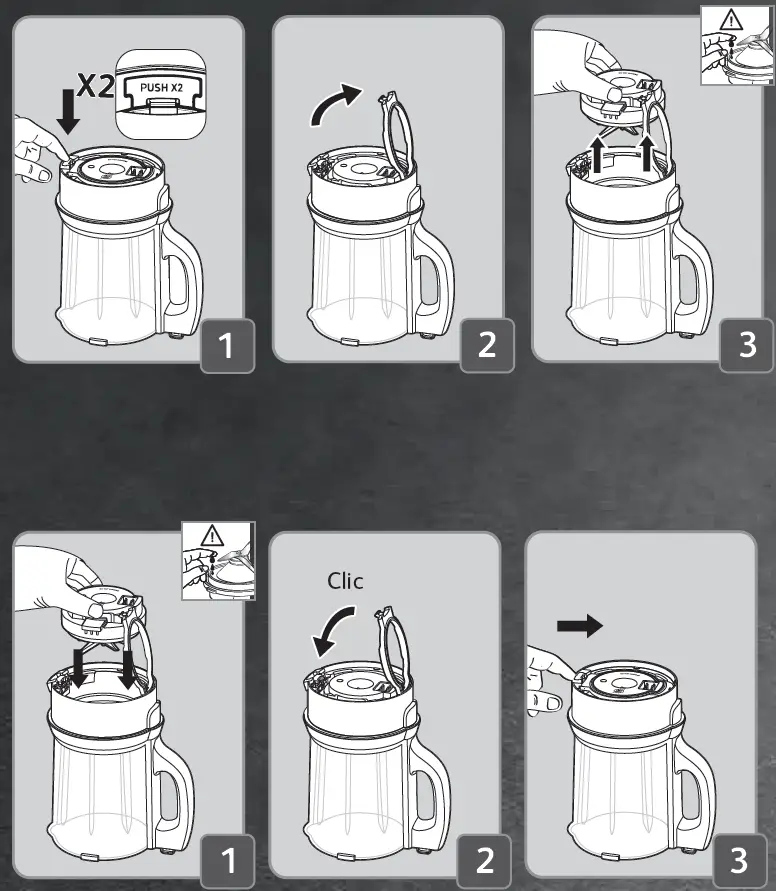 X2
PUSH X2
1
2
3
1
Clic
2
3